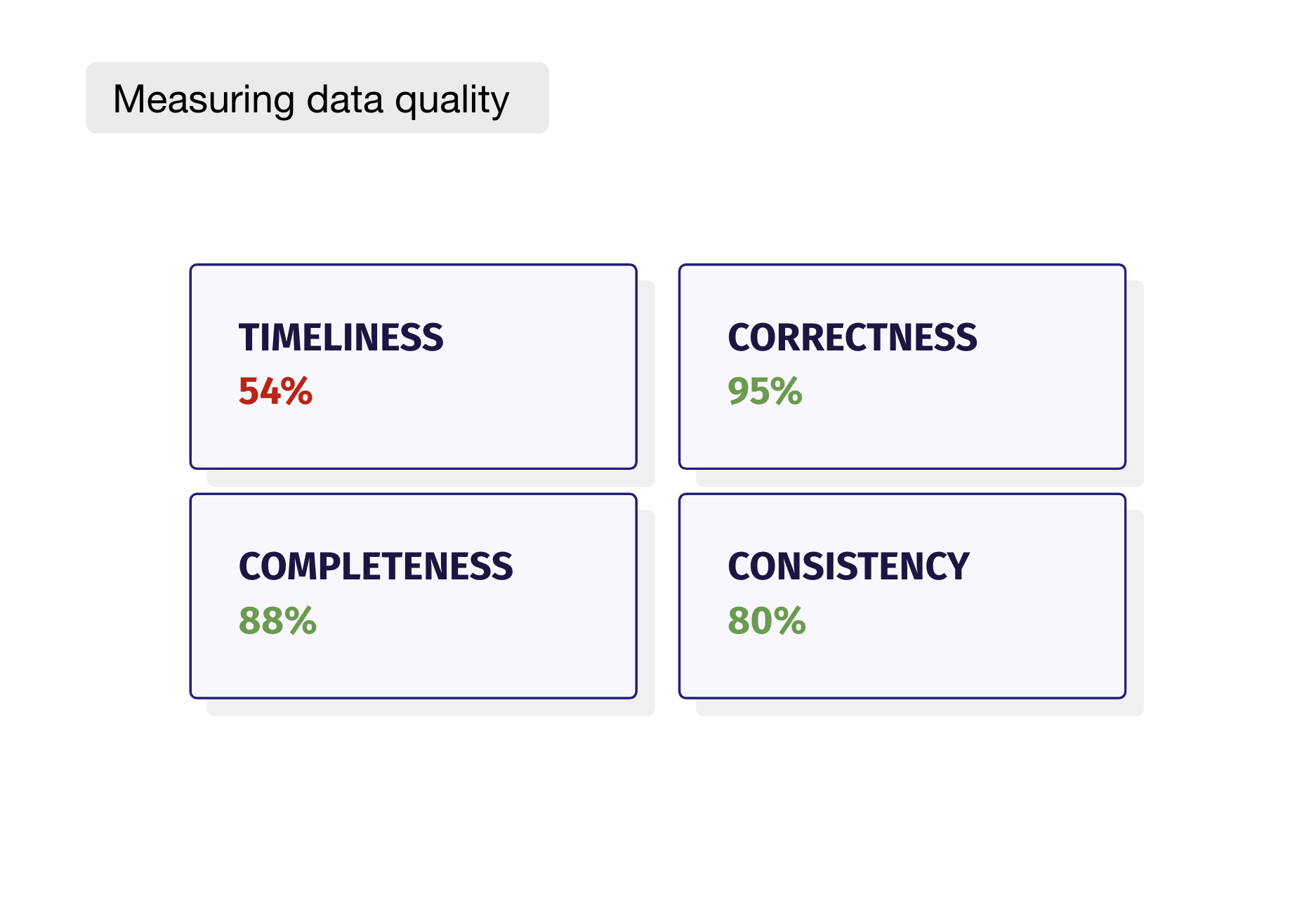 Measuring data quality

TIMELINESS
54%

CORRECTNESS
95%

COMPLETENESS
88%

CONSISTENCY
80%